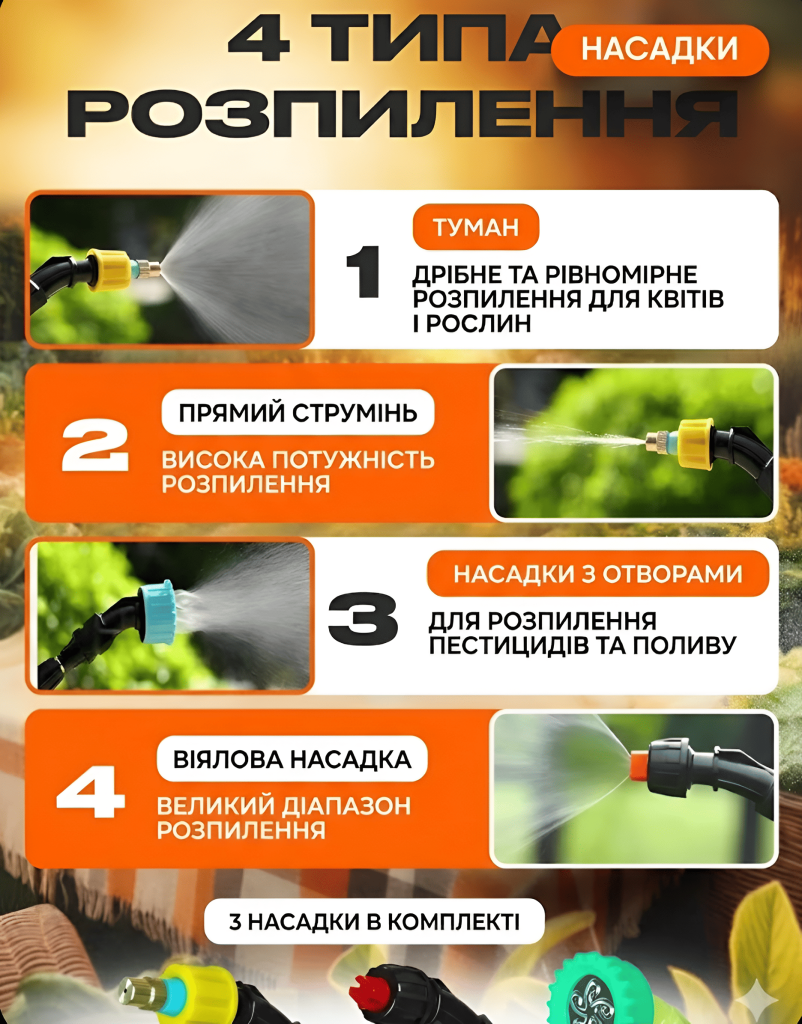 4 ТИПА НАСАДКИ
РОЗПИЛЕННЯ

1
ТУМАН
ДРІБНЕ ТА РІВНОМІРНЕ РОЗПИЛЕННЯ ДЛЯ КВІТІВ І РОСЛИН

2
ПРЯМИЙ СТРУМІНЬ
ВИСОКА ПОТУЖНІСТЬ РОЗПИЛЕННЯ

3
НАСАДКИ З ОТВОРАМИ
ДЛЯ РОЗПИЛЕННЯ ПЕСТИЦИДІВ ТА ПОЛИВУ

4
ВІЯЛОВА НАСАДКА
ВЕЛИКИЙ ДІАПАЗОН РОЗПИЛЕННЯ

3 НАСАДКИ В КОМПЛЕКТІ